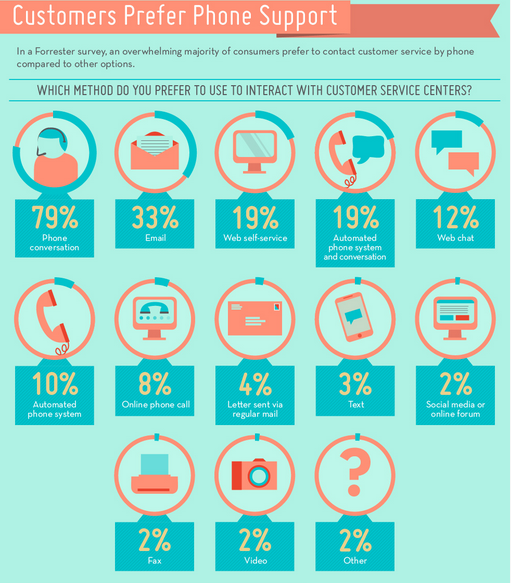 Customers Prefer Phone Support

In a Forrester survey, an overwhelming majority of consumers prefer to contact customer service by phone compared to other options.

WHICH METHOD DO YOU PREFER TO USE TO INTERACT WITH CUSTOMER SERVICE CENTERS?

79%
Phone conversation

33%
Email

19%
Web self-service

19%
Automated phone system and conversation

12%
Web chat

10%
Automated phone system

8%
Online phone call

4%
Letter sent via regular mail

3%
Text

2%
Social media or online forum

2%
Fax

2%
Video

2%
Other